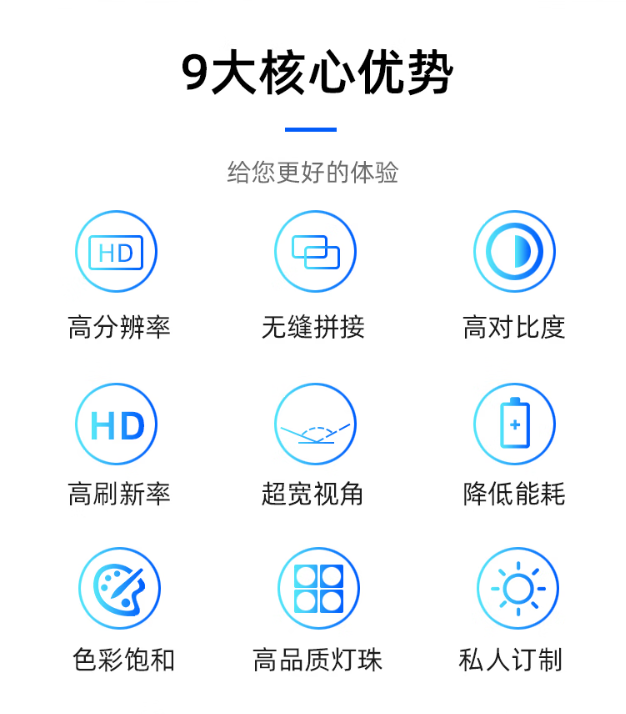 9大核心优势

给您更好的体验

HD

高分辨率

无缝拼接

高对比度

HD

高刷新率

超宽视角

降低能耗

色彩饱和

高品质灯珠

私人订制